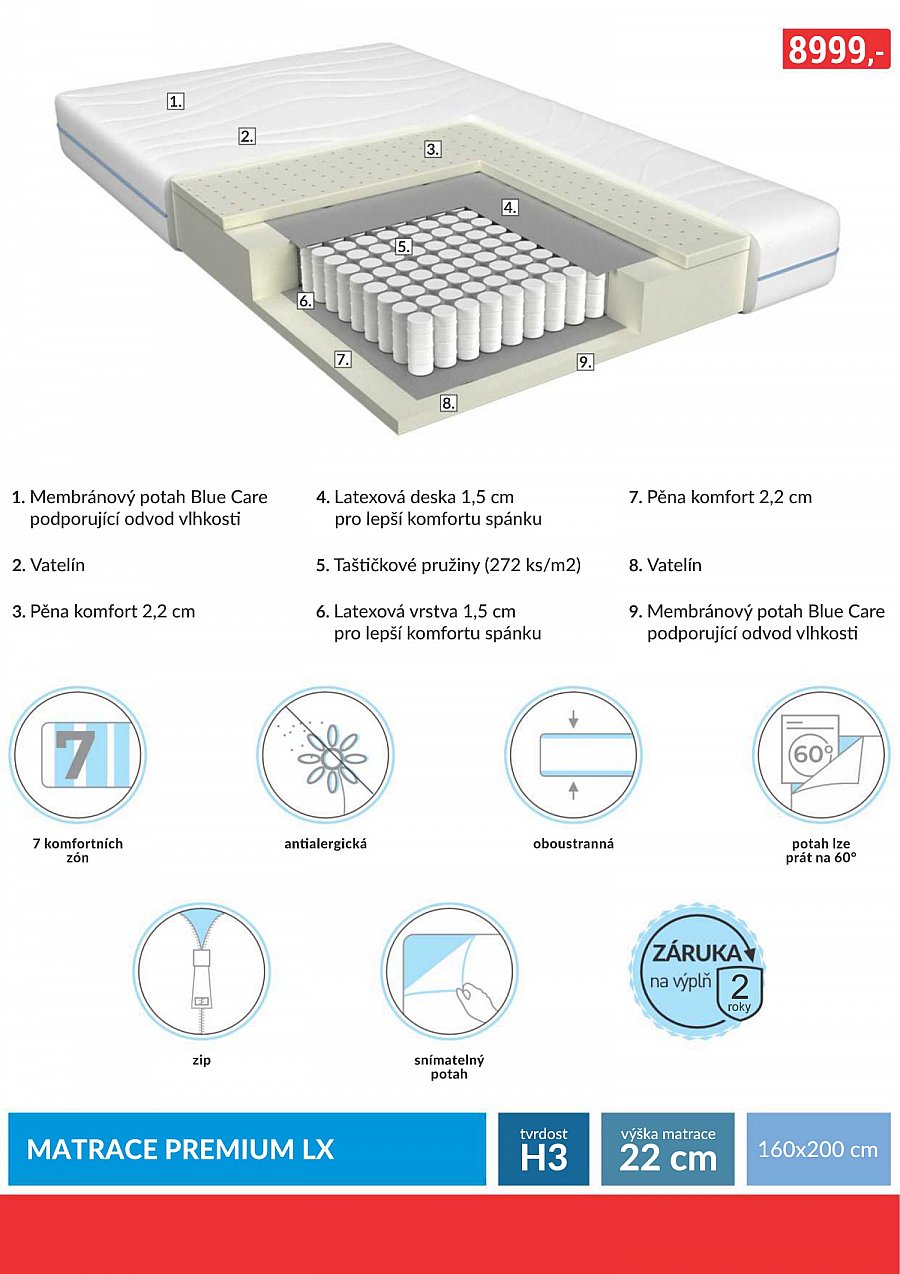 8999,-

1.
2.
3.
4.
5.
6.
7.
8.
9.

1. Membránový potah Blue Care podporující odvod vlhkosti

2. Vatelín

3. Pěna komfort 2,2 cm

4. Latexová deska 1,5 cm pro lepší komfortu spánku

5. Taštičkové pružiny (272 ks/m2)

6. Latexová vrstva 1,5 cm pro lepší komfortu spánku

7. Pěna komfort 2,2 cm

8. Vatelín

9. Membránový potah Blue Care podporující odvod vlhkosti

7

7 komfortních zón

antialergická

oboustranná

60°

potah lze prát na 60°

zip

snímatelný potah

ZÁRUKA na výplň 2 roky

MATRACE PREMIUM LX

tvrdost H3

výška matrace 22 cm

160x200 cm